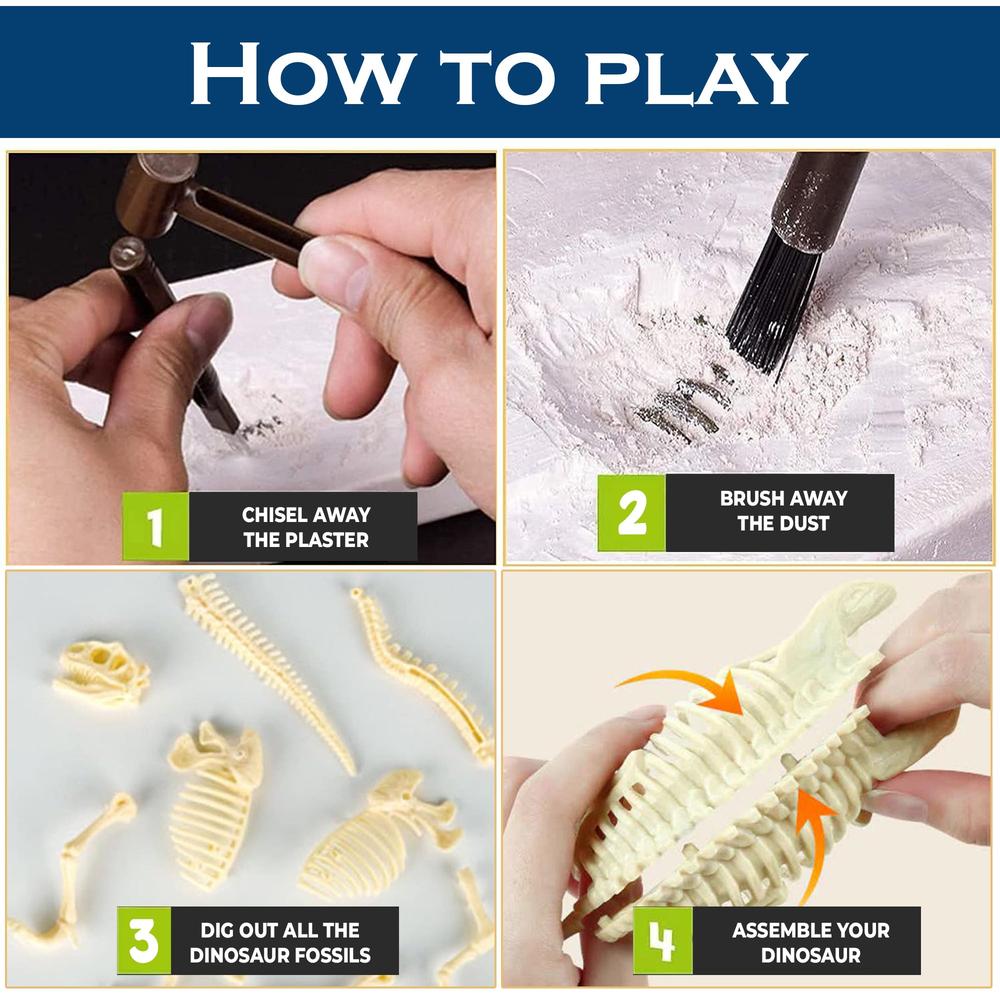 HOW TO PLAY

1 CHISEL AWAY THE PLASTER

2 BRUSH AWAY THE DUST

3 DIG OUT ALL THE DINOSAUR FOSSILS

4 ASSEMBLE YOUR DINOSAUR