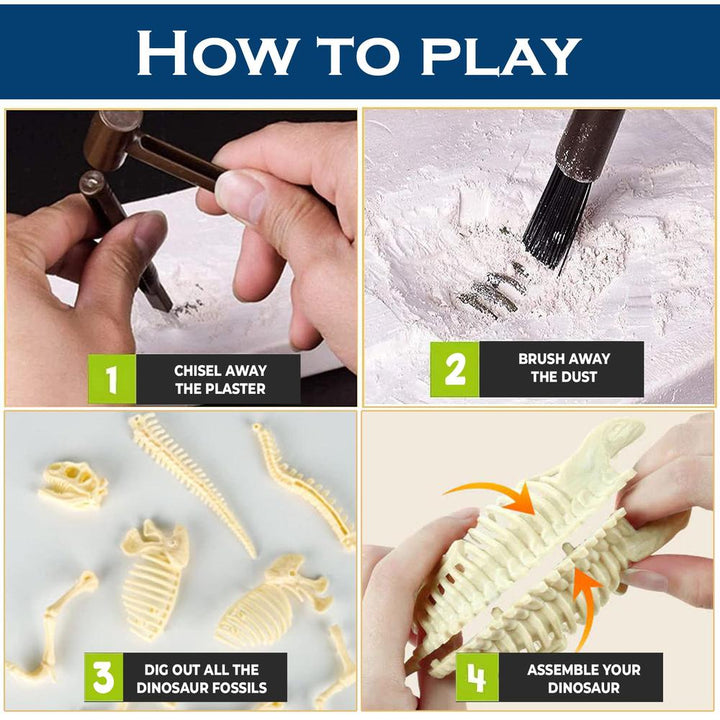 HOW TO PLAY

1 CHISEL AWAY THE PLASTER

2 BRUSH AWAY THE DUST

3 DIG OUT ALL THE DINOSAUR FOSSILS

4 ASSEMBLE YOUR DINOSAUR