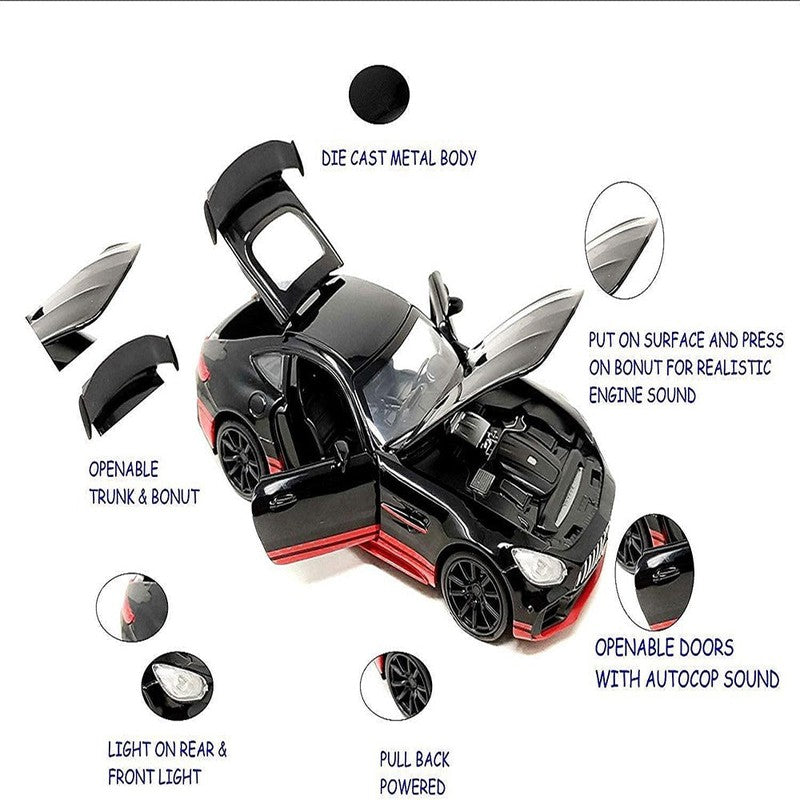 DIE CAST METAL BODY

PUT ON SURFACE AND PRESS ON BONUT FOR REALISTIC ENGINE SOUND

OPENABLE TRUNK & BONUT

OPENABLE DOORS WITH AUTOCOP SOUND

LIGHT ON REAR & FRONT LIGHT

PULL BACK POWERED