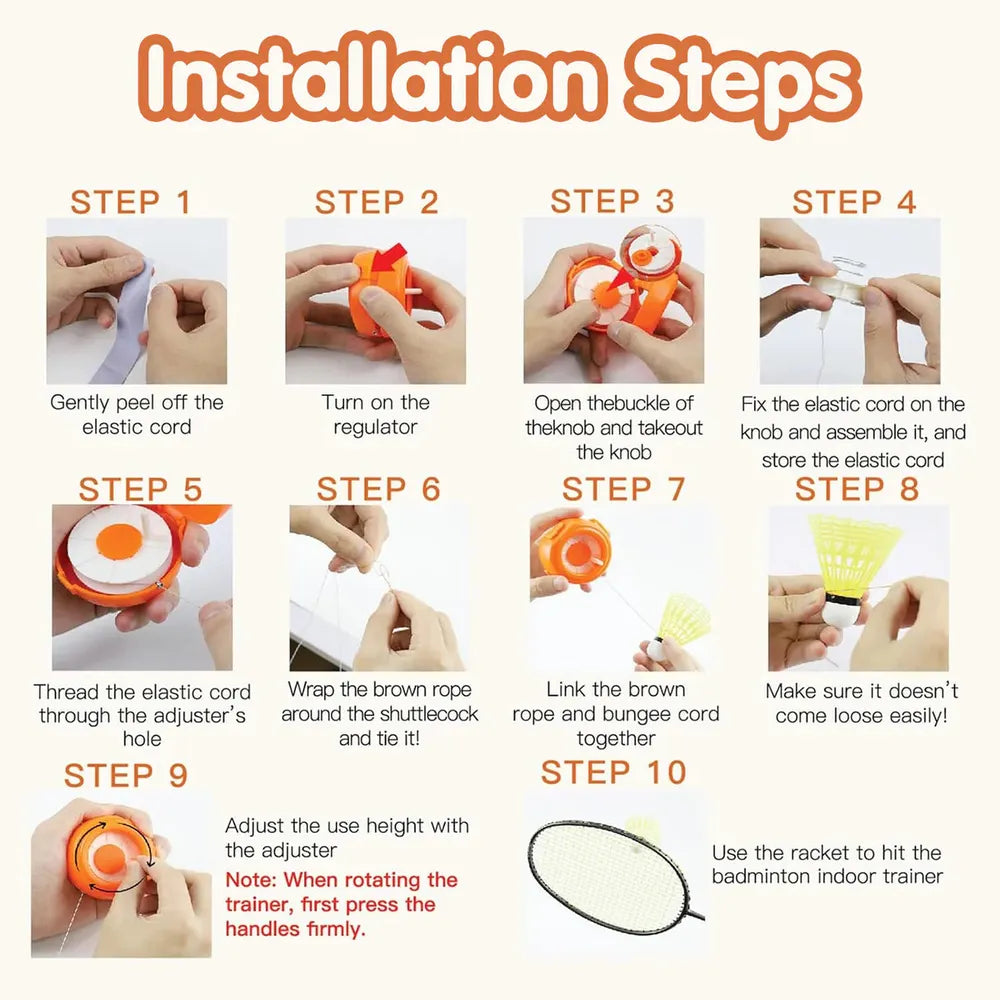 Installation Steps

STEP 1

Gently peel off the elastic cord

STEP 2

Turn on the regulator

STEP 3

Open thebuckle of theknob and takeout the knob

STEP 4

Fix the elastic cord on the knob and assemble it, and store the elastic cord

STEP 5

Thread the elastic cord through the adjuster's hole

STEP 6

Wrap the brown rope around the shuttlecock and tie it!

STEP 7

Link the brown rope and bungee cord together

STEP 8

Make sure it doesn't come loose easily!

STEP 9

Adjust the use height with the adjuster

Note: When rotating the trainer, first press the handles firmly.

STEP 10

Use the racket to hit the badminton indoor trainer