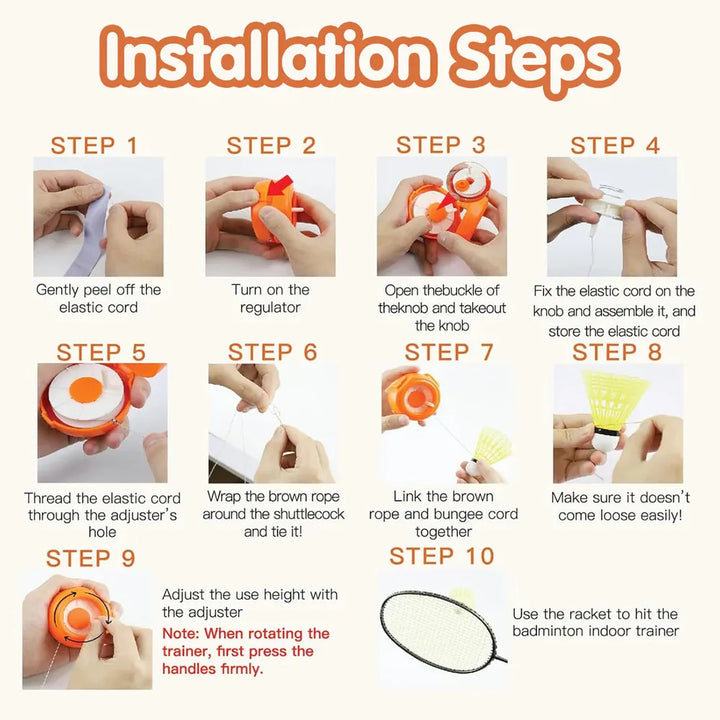 Installation Steps

STEP 1

Gently peel off the elastic cord

STEP 2

Turn on the regulator

STEP 3

Open thebuckle of theknob and takeout the knob

STEP 4

Fix the elastic cord on the knob and assemble it, and store the elastic cord

STEP 5

Thread the elastic cord through the adjuster's hole

STEP 6

Wrap the brown rope around the shuttlecock and tie it!

STEP 7

Link the brown rope and bungee cord together

STEP 8

Make sure it doesn't come loose easily!

STEP 9

Adjust the use height with the adjuster

Note: When rotating the trainer, first press the handles firmly.

STEP 10

Use the racket to hit the badminton indoor trainer