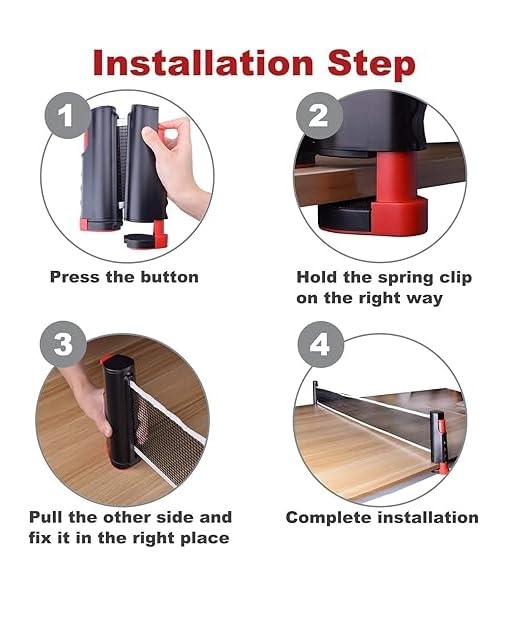 Installation Step

1

Press the button

2

Hold the spring clip on the right way

3

Pull the other side and fix it in the right place

4

Complete installation