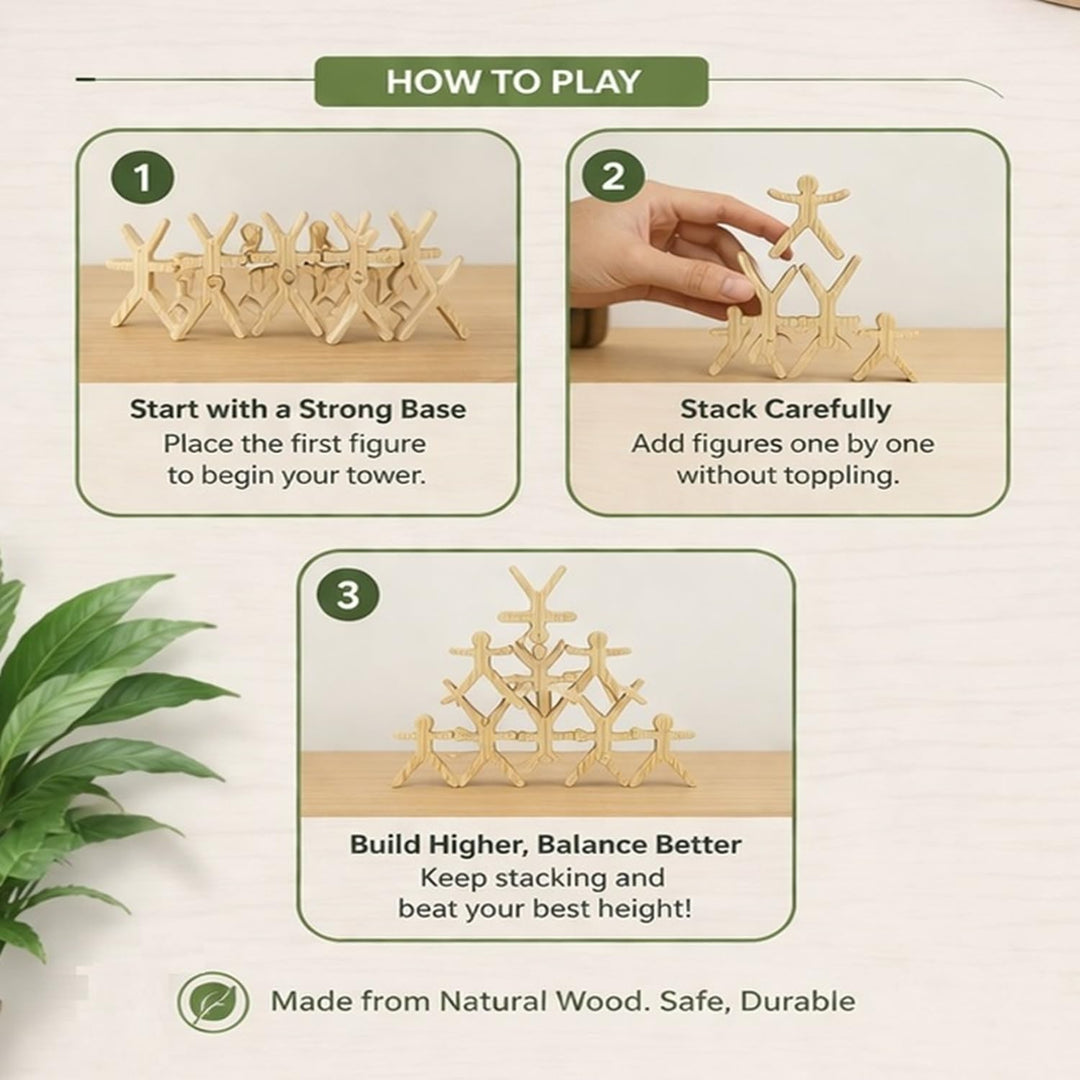 HOW TO PLAY

1

Start with a Strong Base
Place the first figure to begin your tower.

2

Stack Carefully
Add figures one by one without toppling.

3

Build Higher, Balance Better
Keep stacking and beat your best height!

Made from Natural Wood. Safe, Durable