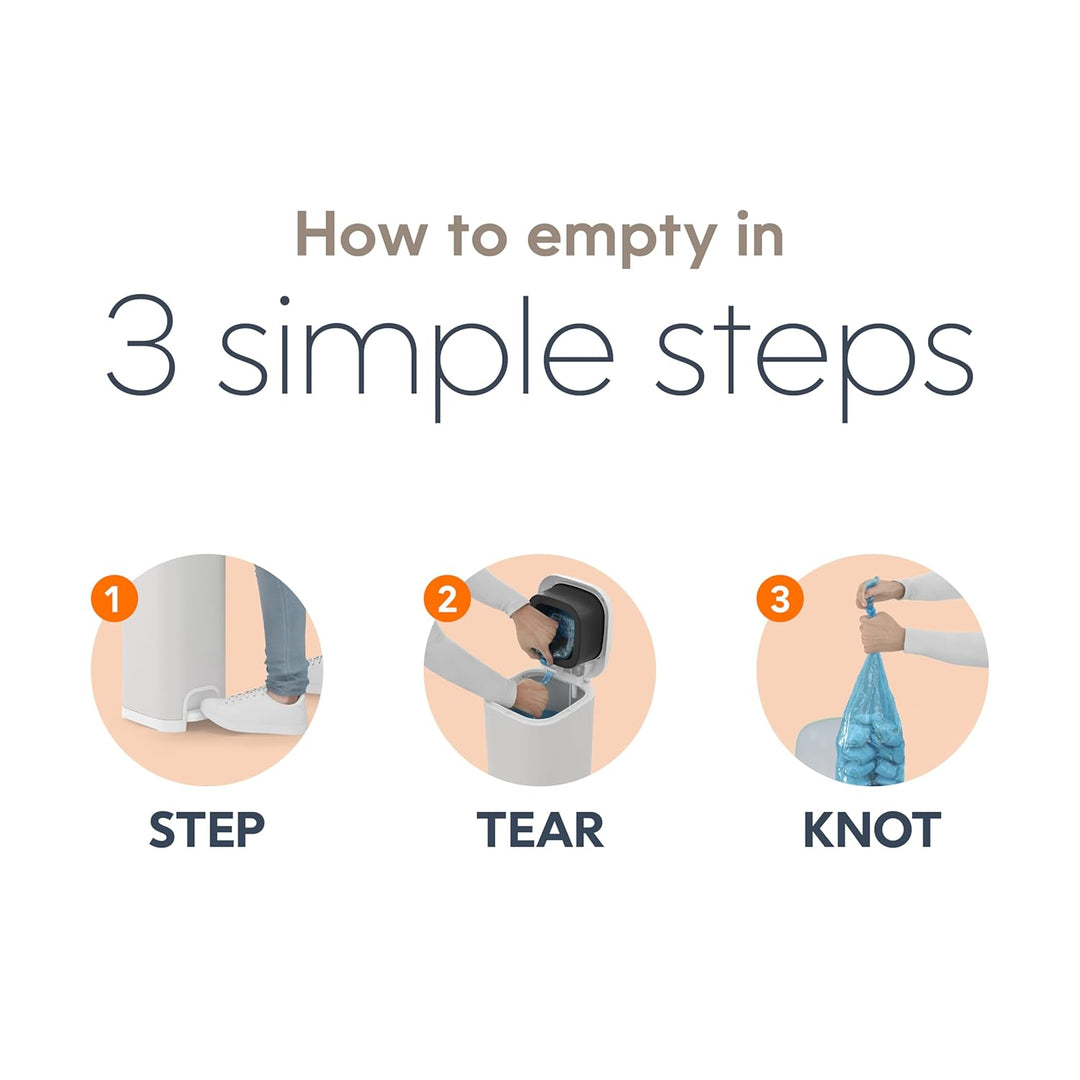 How to empty in
3 simple steps

1
STEP

2
TEAR

3
KNOT