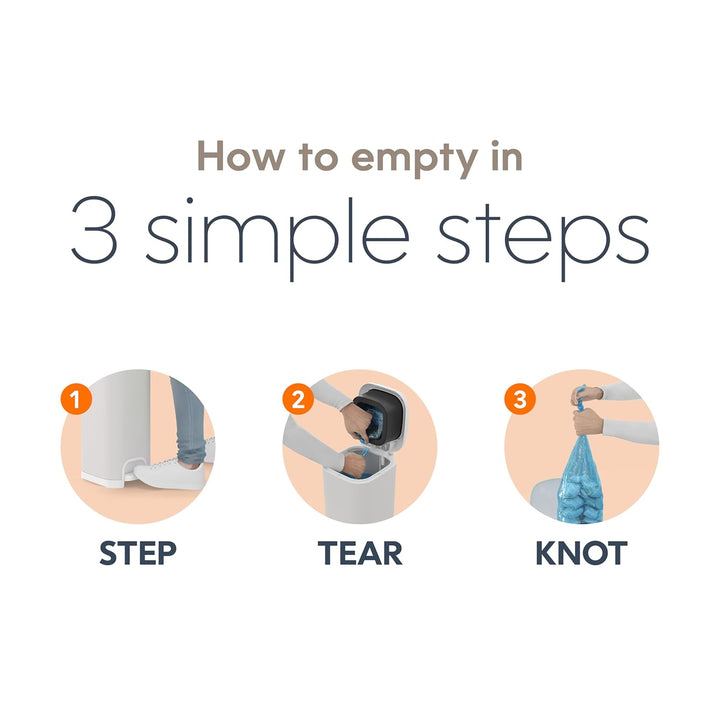 How to empty in
3 simple steps

1
STEP

2
TEAR

3
KNOT