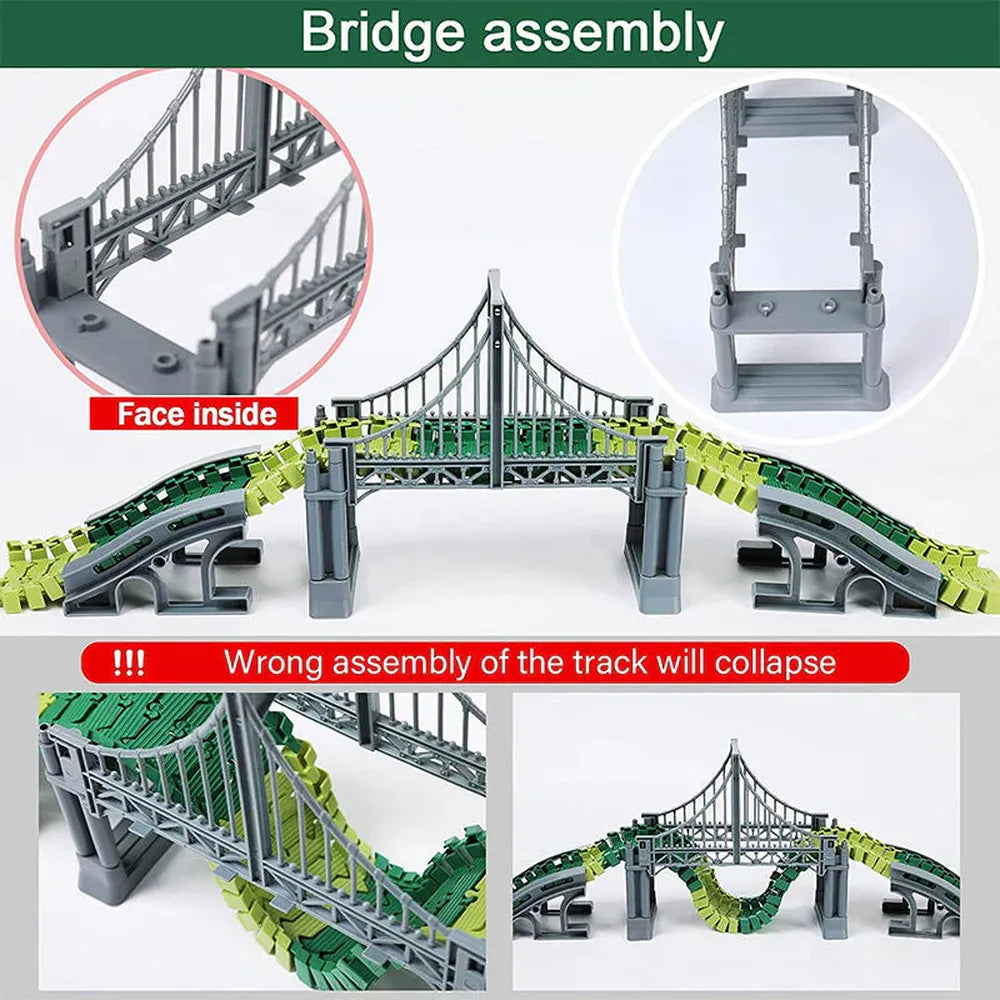 Bridge assembly

Face inside

!!! Wrong assembly of the track will collapse