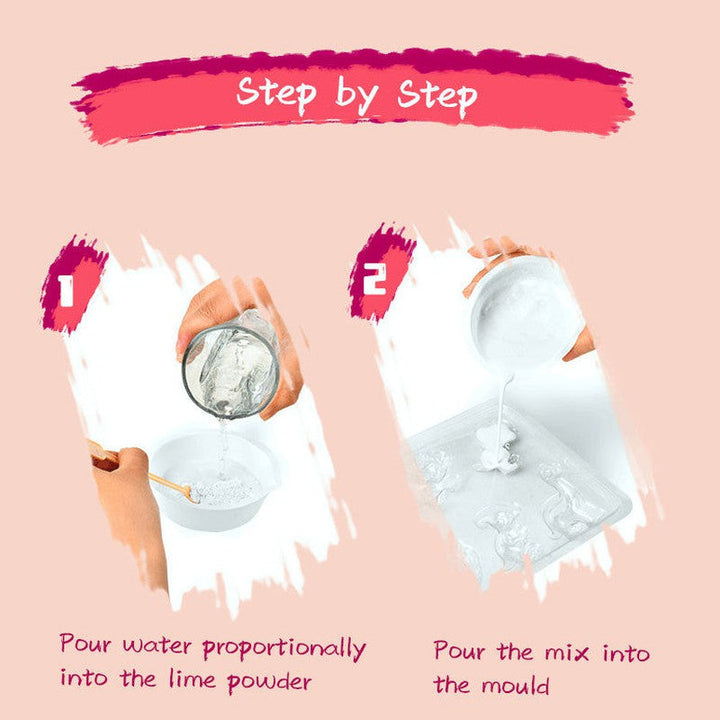 Step by Step

1

Pour water proportionally into the lime powder

2

Pour the mix into the mould