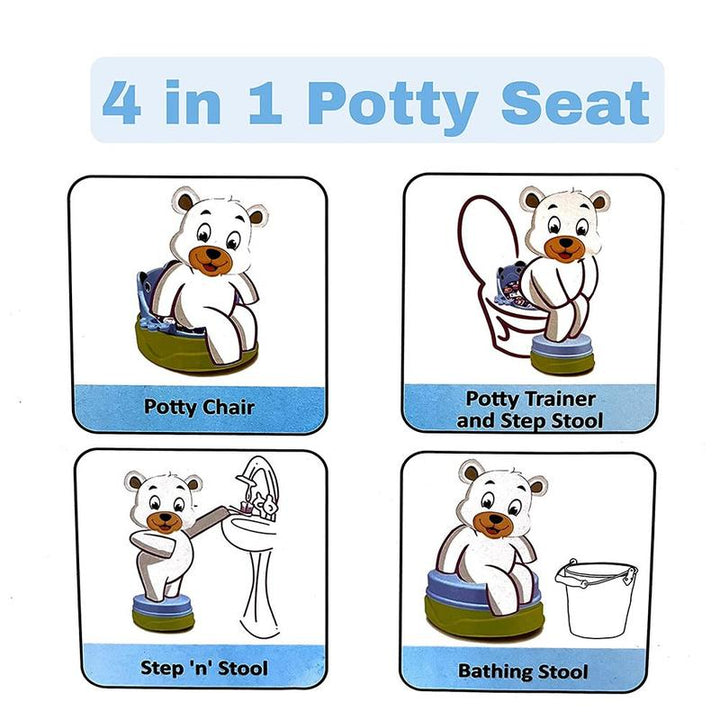 4 in 1 Potty Seat

Potty Chair

Potty Trainer and Step Stool

Step 'n' Stool

Bathing Stool