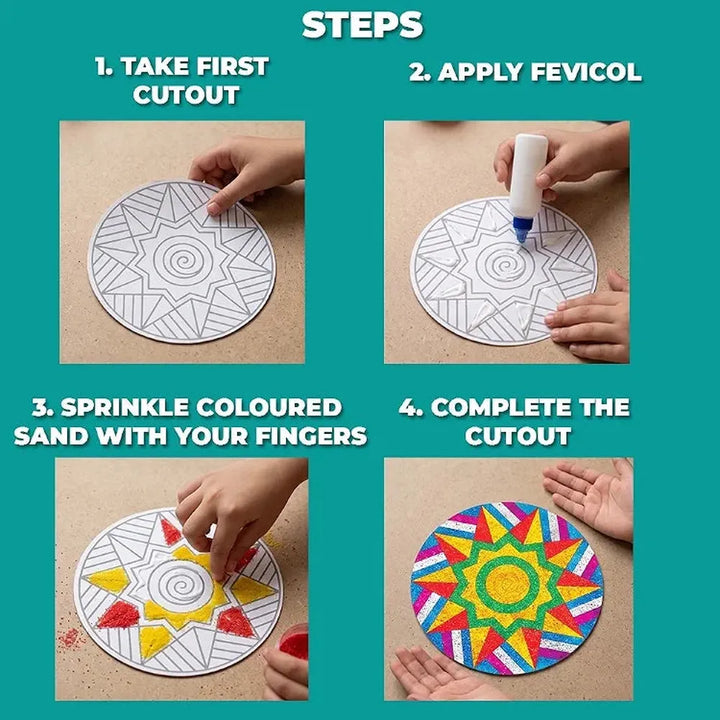 STEPS

1. TAKE FIRST CUTOUT

2. APPLY FEVICOL

3. SPRINKLE COLOURED SAND WITH YOUR FINGERS

4. COMPLETE THE CUTOUT