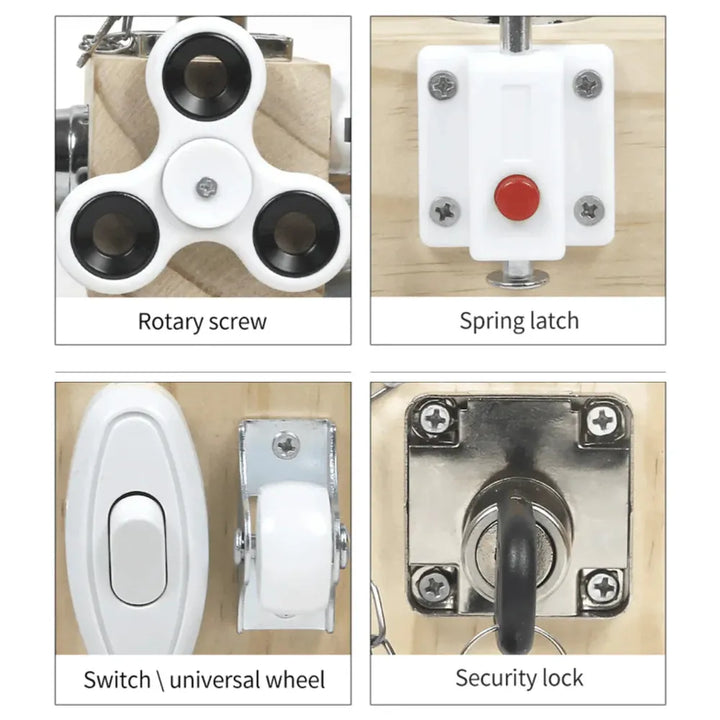 Rotary screw

Spring latch

Switch \ universal wheel

Security lock