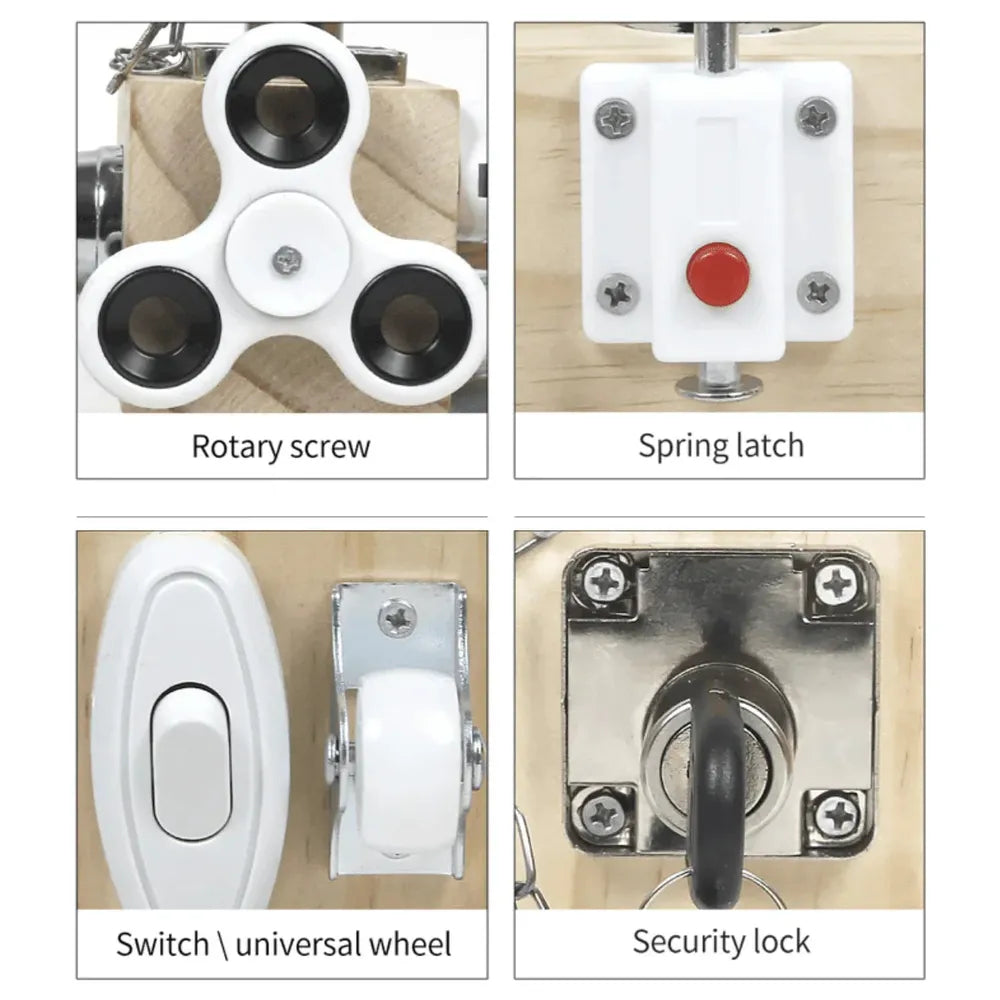 Rotary screw

Spring latch

Switch \ universal wheel

Security lock