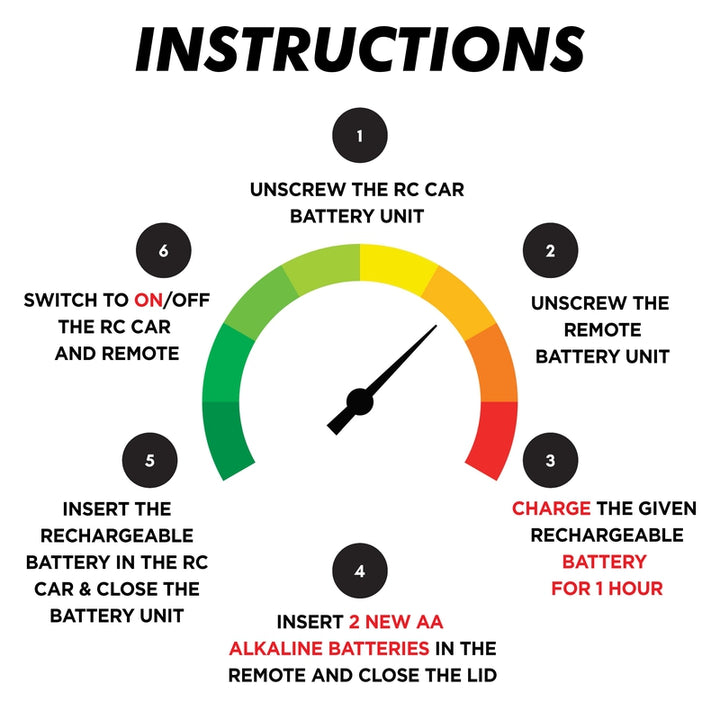 INSTRUCTIONS

1

UNSCREW THE RC CAR BATTERY UNIT

2

UNSCREW THE REMOTE BATTERY UNIT

3

CHARGE THE GIVEN RECHARGEABLE BATTERY FOR 1 HOUR

4

INSERT 2 NEW AA ALKALINE BATTERIES IN THE REMOTE AND CLOSE THE LID

5

INSERT THE RECHARGEABLE BATTERY IN THE RC CAR & CLOSE THE BATTERY UNIT

6

SWITCH TO ON/OFF THE RC CAR AND REMOTE