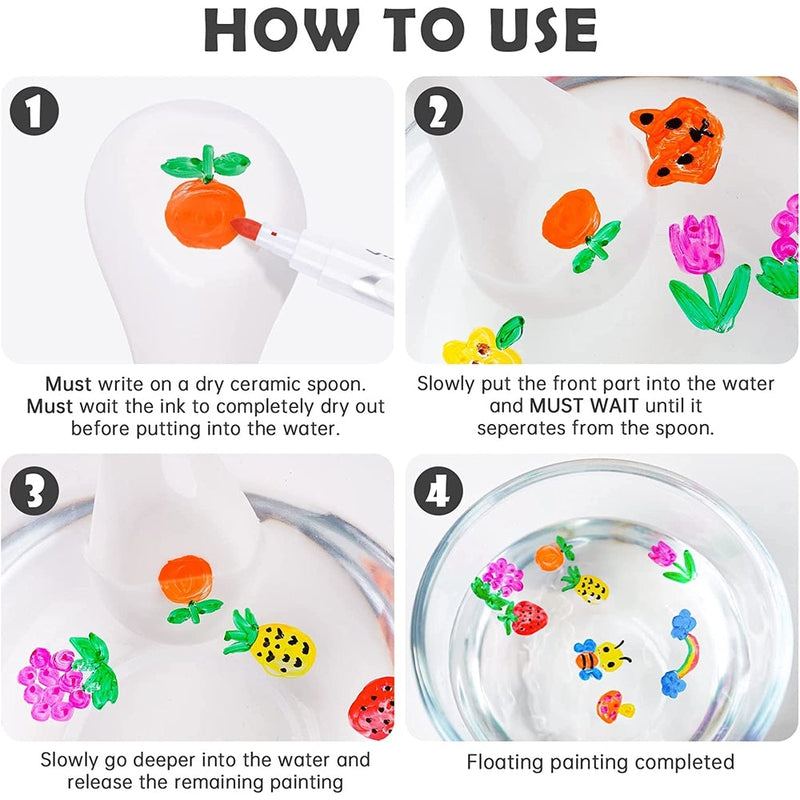 HOW TO USE

1

Must write on a dry ceramic spoon. Must wait the ink to completely dry out before putting into the water.

2

Slowly put the front part into the water and MUST WAIT until it seperates from the spoon.

3

Slowly go deeper into the water and release the remaining painting

4

Floating painting completed