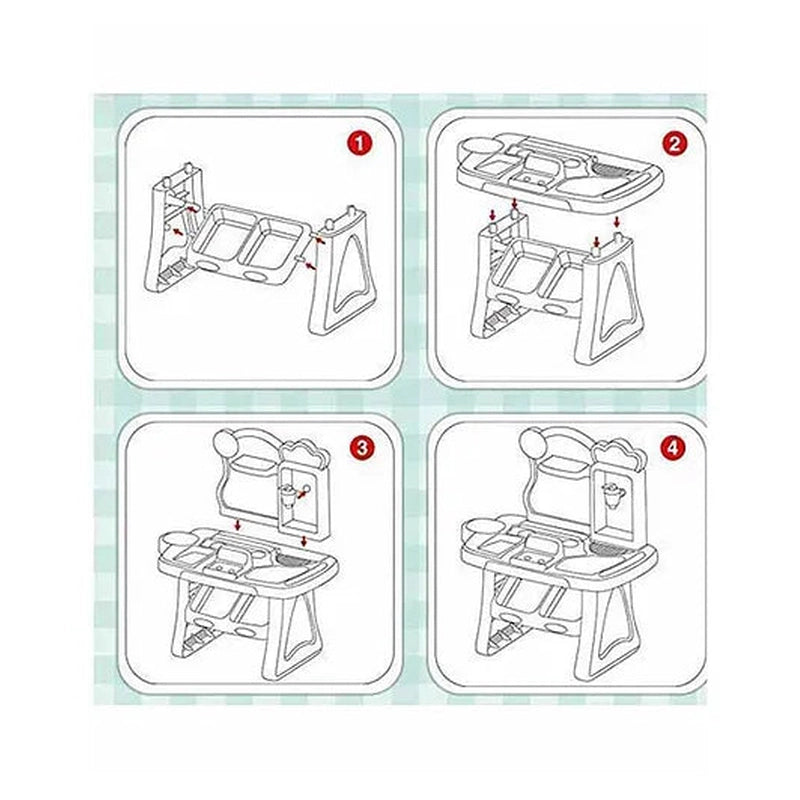 1

2

3

4