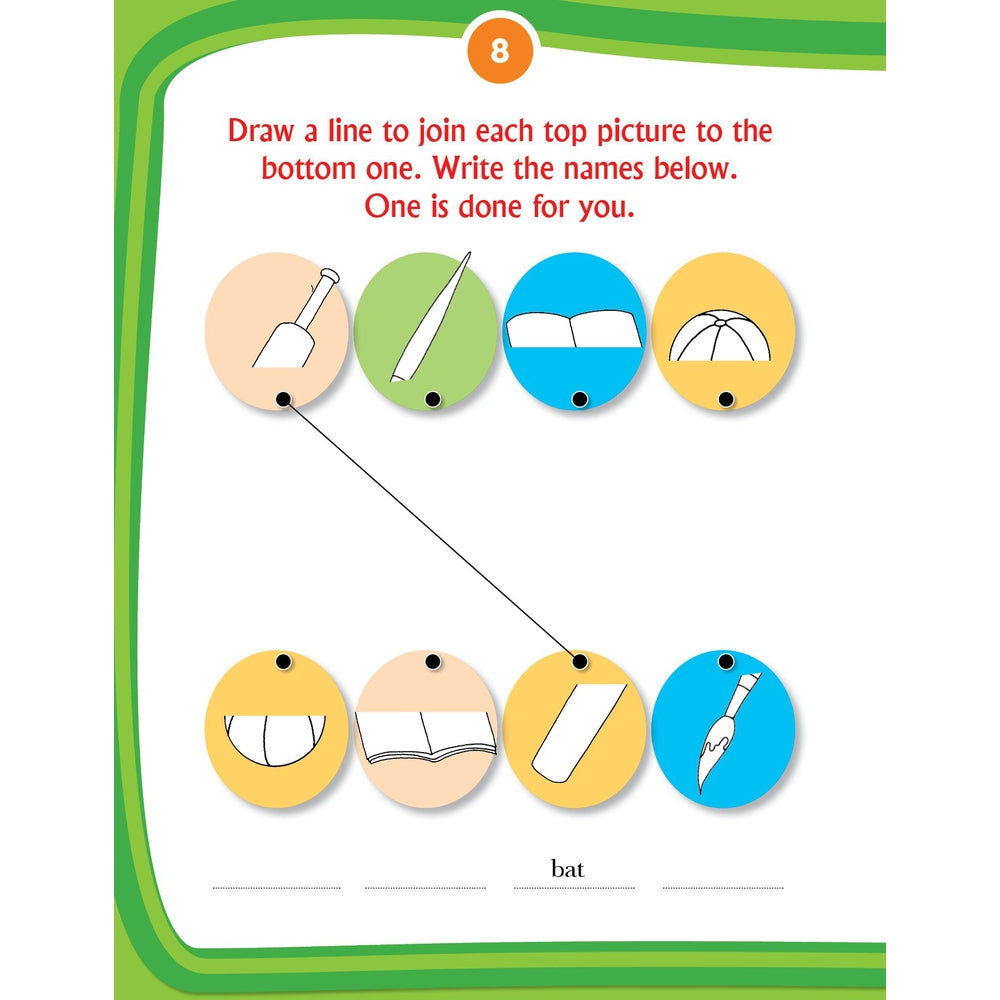 8

Draw a line to join each top picture to the bottom one. Write the names below. One is done for you.

bat