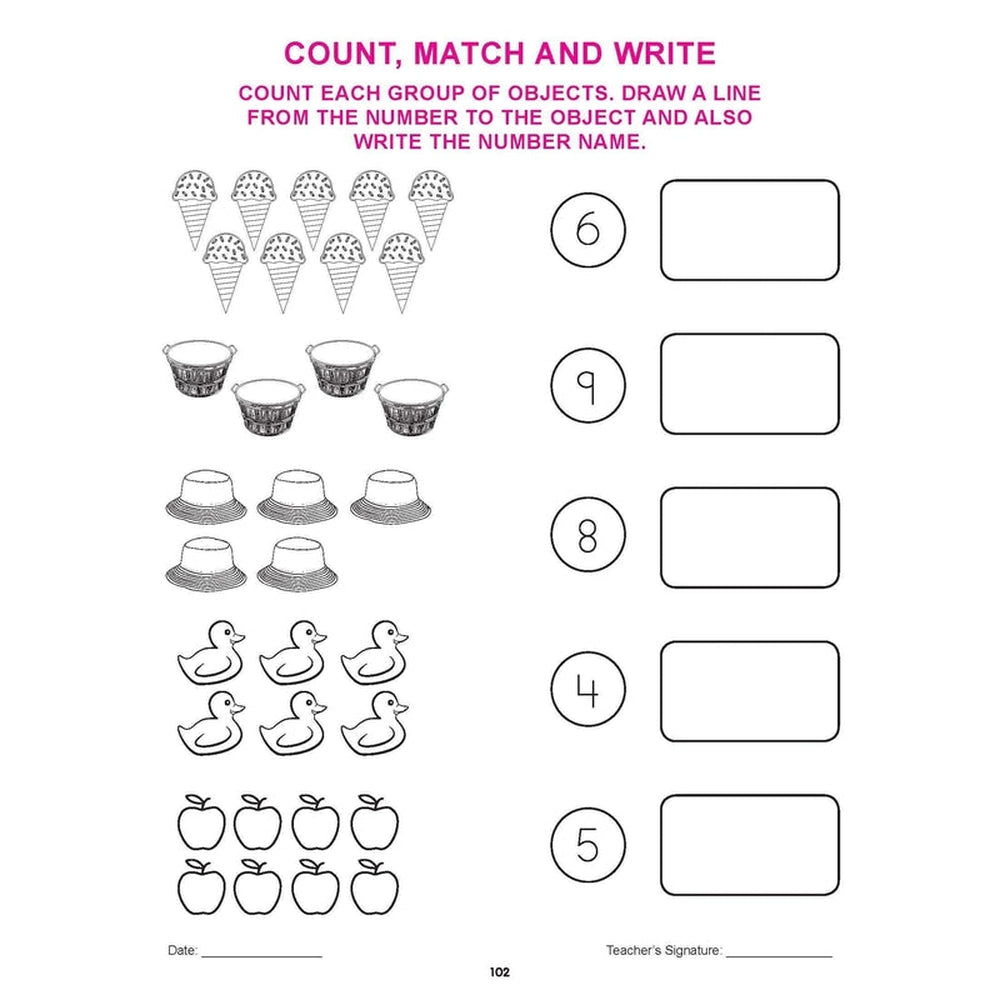 COUNT, MATCH AND WRITE

COUNT EACH GROUP OF OBJECTS. DRAW A LINE FROM THE NUMBER TO THE OBJECT AND ALSO WRITE THE NUMBER NAME.

6

9

8

4

5

Date: ________________

Teacher's Signature: ________________

102