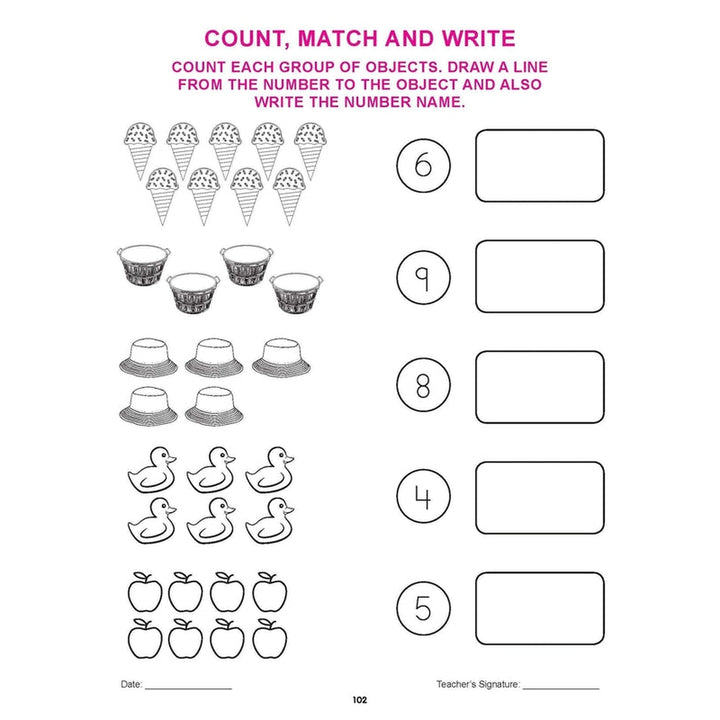 COUNT, MATCH AND WRITE

COUNT EACH GROUP OF OBJECTS. DRAW A LINE FROM THE NUMBER TO THE OBJECT AND ALSO WRITE THE NUMBER NAME.

6

9

8

4

5

Date: ______________

Teacher's Signature: ______________

102