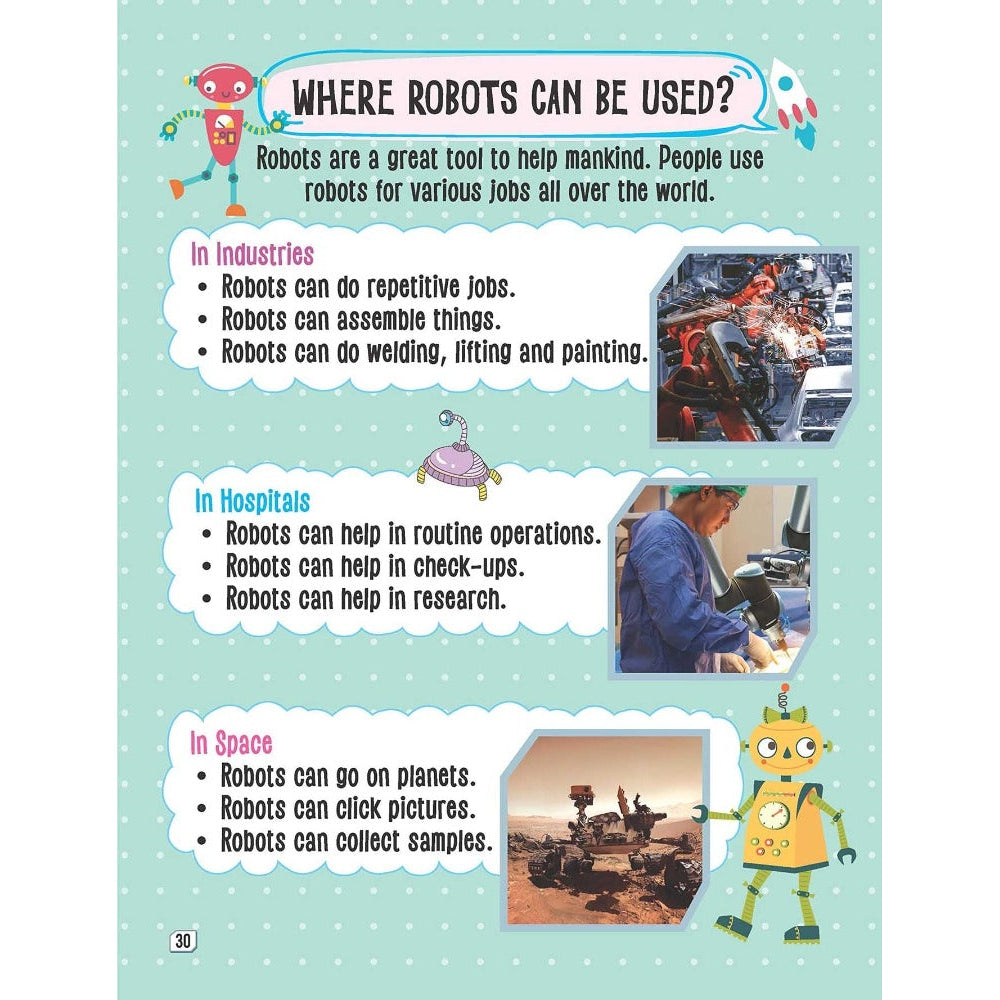 WHERE ROBOTS CAN BE USED?

Robots are a great tool to help mankind. People use robots for various jobs all over the world.

In Industries
• Robots can do repetitive jobs.
• Robots can assemble things.
• Robots can do welding, lifting and painting.

In Hospitals
• Robots can help in routine operations.
• Robots can help in check-ups.
• Robots can help in research.

In Space
• Robots can go on planets.
• Robots can click pictures.
• Robots can collect samples.

30