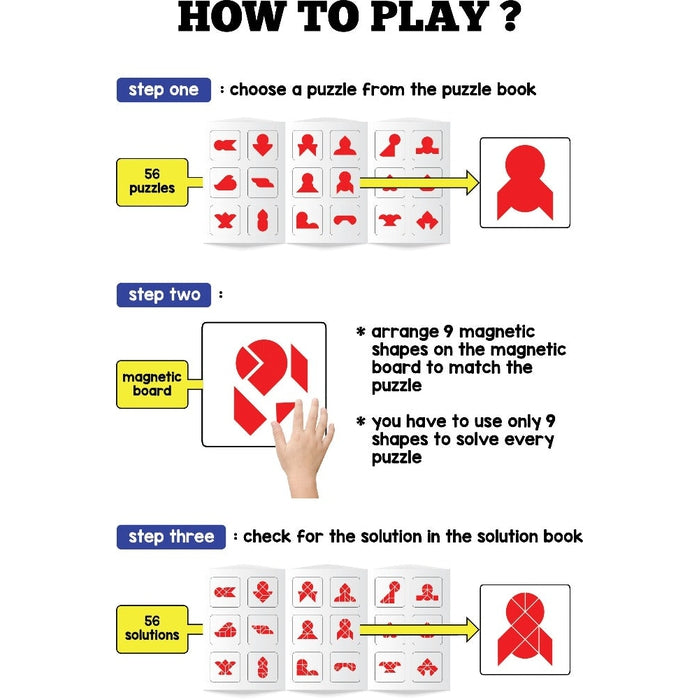 HOW TO PLAY ?

step one : choose a puzzle from the puzzle book

56 puzzles

step two :

magnetic board

* arrange 9 magnetic shapes on the magnetic board to match the puzzle

* you have to use only 9 shapes to solve every puzzle

step three : check for the solution in the solution book

56 solutions