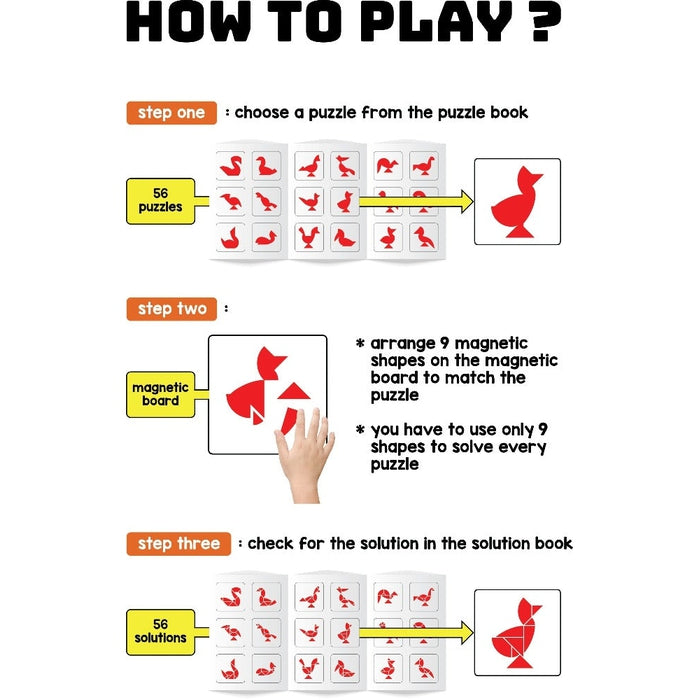 HOW TO PLAY ?

step one : choose a puzzle from the puzzle book

56 puzzles

step two :

magnetic board

* arrange 9 magnetic shapes on the magnetic board to match the puzzle

* you have to use only 9 shapes to solve every puzzle

step three : check for the solution in the solution book

56 solutions